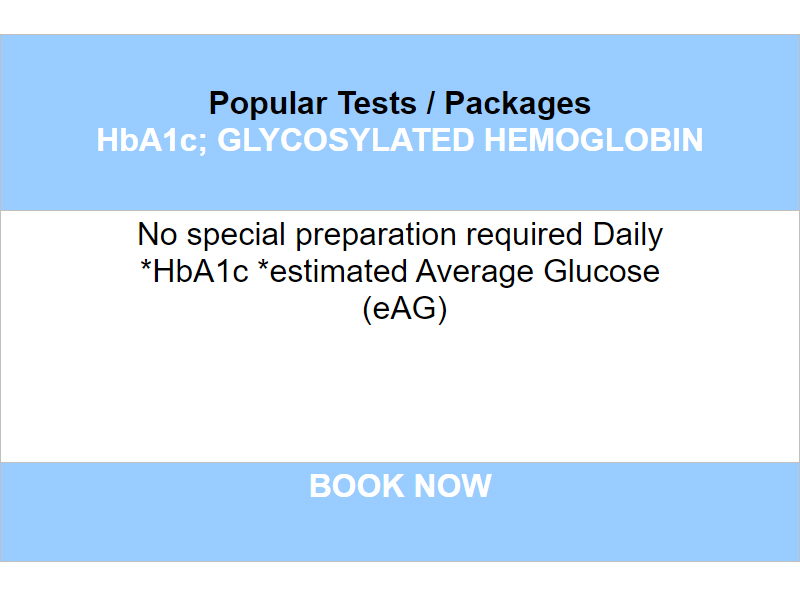 Popular Tests / Packages
HbA1c; GLYCOSYLATED HEMOGLOBIN

No special preparation required Daily *HbA1c *estimated Average Glucose (eAG)

BOOK NOW